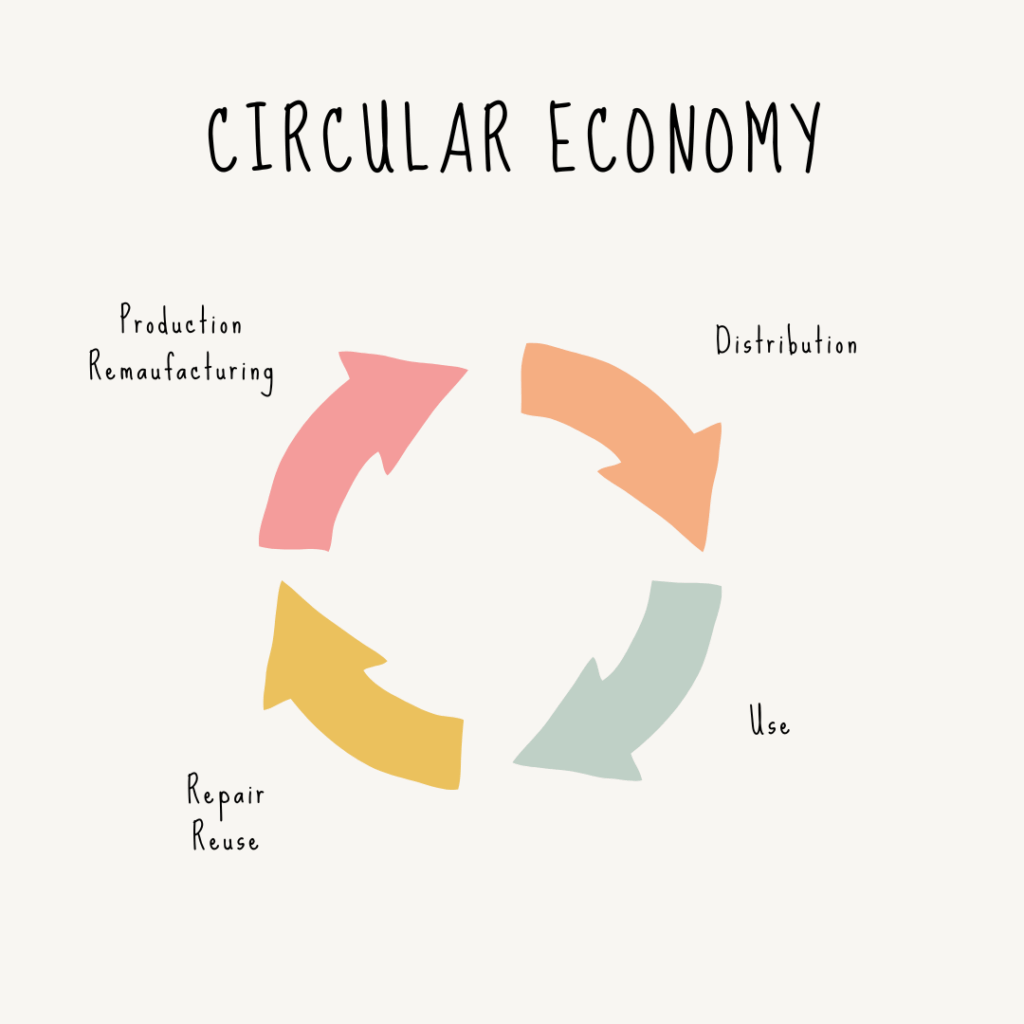 CIRCULAR ECONOMY

Production
Remaufacturing

Distribution

Use

Repair
Reuse