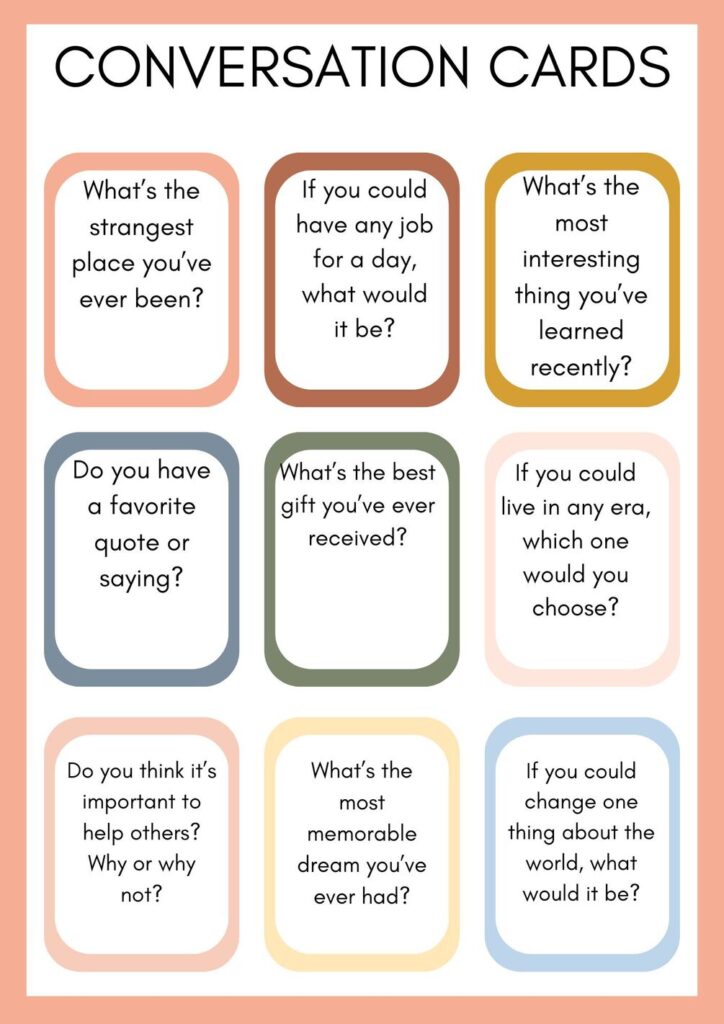 CONVERSATION CARDS

What's the strangest place you've ever been?

If you could have any job for a day, what would it be?

What's the most interesting thing you've learned recently?

Do you have a favorite quote or saying?

What's the best gift you've ever received?

If you could live in any era, which one would you choose?

Do you think it's important to help others? Why or why not?

What's the most memorable dream you've ever had?

If you could change one thing about the world, what would it be?